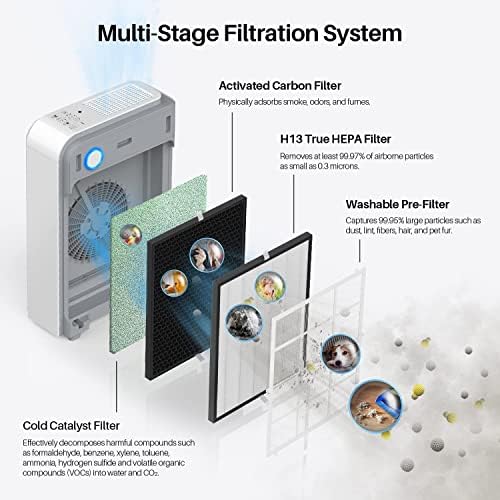 Multi-Stage Filtration System

Activated Carbon Filter
Physically adsorbs smoke, odors, and fumes.

H13 True HEPA Filter
Removes at least 99.97% of airborne particles as small as 0.3 microns.

Washable Pre-Filter
Captures 99.95% large particles such as dust, lint, fibers, hair, and pet fur.

Cold Catalyst Filter
Effectively decomposes harmful compounds such as formaldehyde, benzene, xylene, toluene, ammonia, hydrogen sulfide and volatile organic compounds (VOCs) into water and $CO_2$.