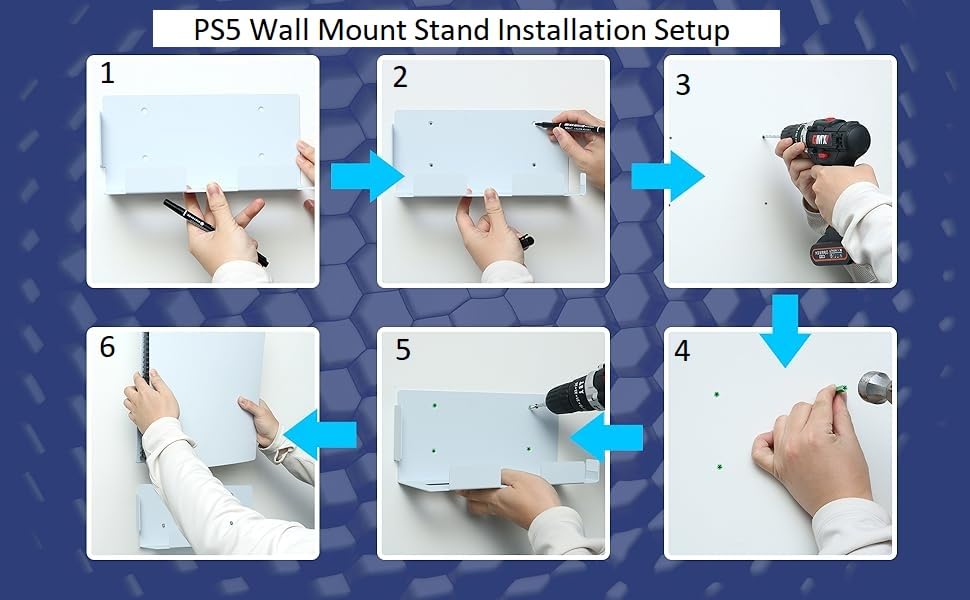 PS5 Wall Mount Stand Installation Setup

1

2

3

4

5

6