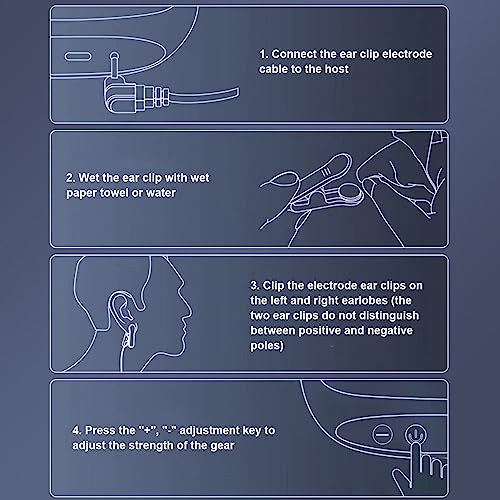 1. Connect the ear clip electrode cable to the host

2. Wet the ear clip with wet paper towel or water

3. Clip the electrode ear clips on the left and right earlobes (the two ear clips do not distinguish between positive and negative poles)

4. Press the "+", "-" adjustment key to adjust the strength of the gear