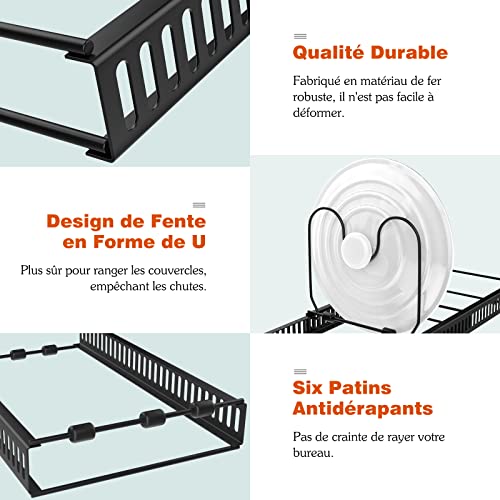 Qualité Durable

Fabriqué en matériau de fer robuste, il n'est pas facile à déformer.

Design de Fente en Forme de U

Plus sûr pour ranger les couvercles, empêchant les chutes.

Six Patins Antidérapants

Pas de crainte de rayer votre bureau.