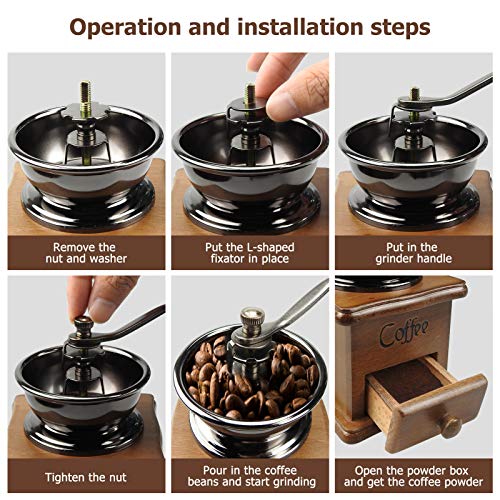 Operation and installation steps

Remove the nut and washer

Put the L-shaped fixator in place

Put in the grinder handle

Tighten the nut

Pour in the coffee beans and start grinding

Coffee

Open the powder box and get the coffee powder