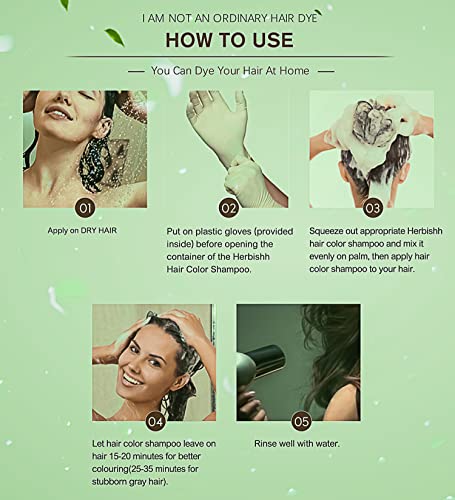 I AM NOT AN ORDINARY HAIR DYE

HOW TO USE

— You Can Dye Your Hair At Home —

01

Apply on DRY HAIR

02

Put on plastic gloves (provided inside) before opening the container of the Herbishh Hair Color Shampoo.

03

Squeeze out appropriate Herbishh hair color shampoo and mix it evenly on palm, then apply hair color shampoo to your hair.

04

Let hair color shampoo leave on hair 15-20 minutes for better colouring(25-35 minutes for stubborn gray hair).

05

Rinse well with water.