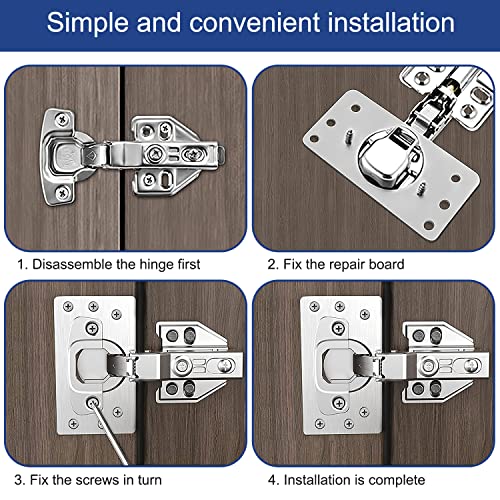 Simple and convenient installation

1. Disassemble the hinge first

2. Fix the repair board

3. Fix the screws in turn

4. Installation is complete