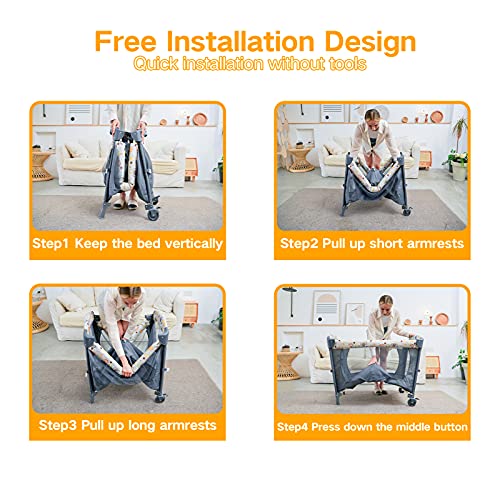 Free Installation Design
Quick installation without tools

Step1 Keep the bed vertically

Step2 Pull up short armrests

Step3 Pull up long armrests

Step4 Press down the middle button