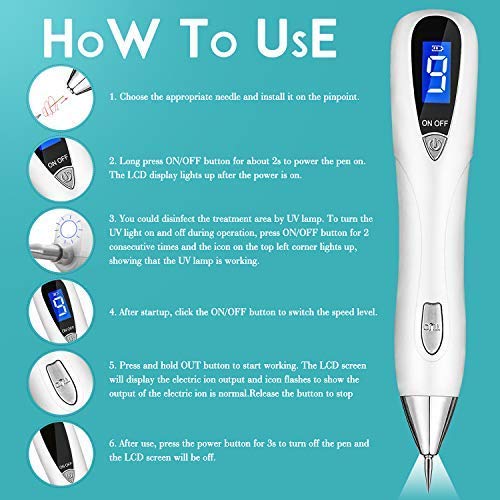 HoW To UsE

1. Choose the appropriate needle and install it on the pinpoint.

ON OFF

2. Long press ON/OFF button for about 2s to power the pen on. The LCD display lights up after the power is on.

3. You could disinfect the treatment area by UV lamp. To turn the UV light on and off during operation, press ON/OFF button for 2 consecutive times and the icon on the top left corner lights up, showing that the UV lamp is working.

07

ON OFF

4. After startup, click the ON/OFF button to switch the speed level.

OUT

5. Press and hold OUT button to start working. The LCD screen will display the electric ion output and icon flashes to show the output of the electric ion is normal.Release the button to stop

ON OFF

6. After use, press the power button for 3s to turn off the pen and the LCD screen will be off.

9

ON OFF

OUT