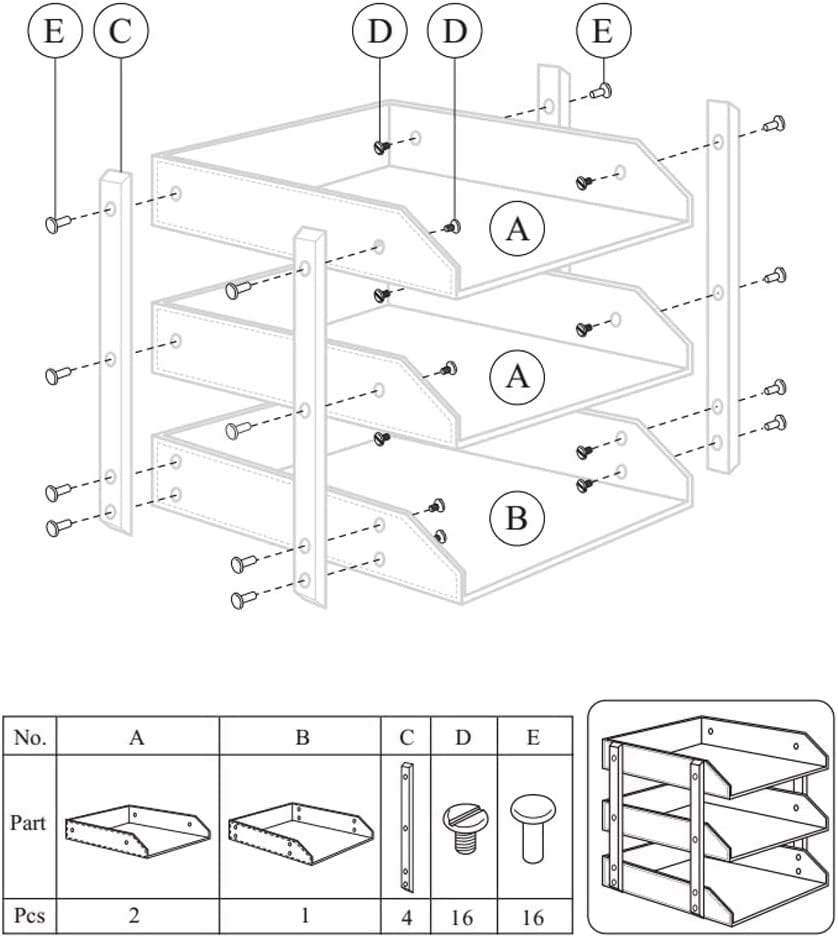 E C D D E

A

A

B

| No. | A | B | C | D | E |
|---|---|---|---|---|---|
| Part | | | | | |
| Pcs | 2 | 1 | 4 | 16 | 16 |