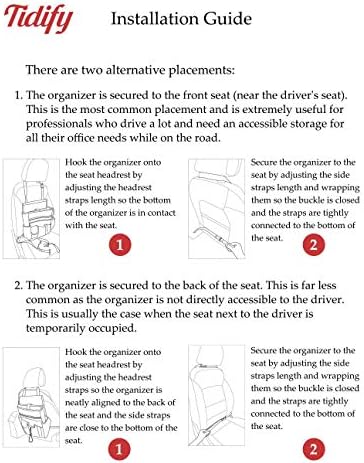 Tidify

Installation Guide

There are two alternative placements:

1. The organizer is secured to the front seat (near the driver's seat). This is the most common placement and is extremely useful for professionals who drive a lot and need an accessible storage for all their office needs while on the road.

Hook the organizer onto the seat headrest by adjusting the headrest straps length so the bottom of the organizer is in contact with the seat.

1

Secure the organizer to the seat by adjusting the side straps length and wrapping them so the buckle is closed and the straps are tightly connected to the bottom of the seat.

2

2. The organizer is secured to the back of the seat. This is far less common as the organizer is not directly accessible to the driver. This is usually the case when the seat next to the driver is temporarily occupied.

Hook the organizer onto the seat headrest by adjusting the headrest straps so the organizer is neatly aligned to the back of the seat and the side straps are close to the bottom of the seat.

1

Secure the organizer to the seat by adjusting the side straps length and wrapping them so the buckle is closed and the straps are tightly connected to the bottom of the seat.

2