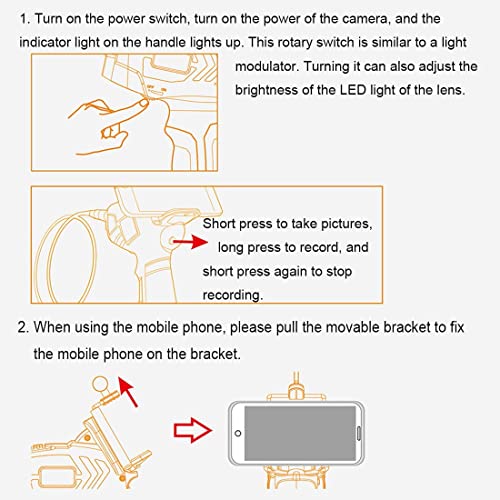 1. Turn on the power switch, turn on the power of the camera, and the indicator light on the handle lights up. This rotary switch is similar to a light modulator. Turning it can also adjust the brightness of the LED light of the lens.

Short press to take pictures, long press to record, and short press again to stop recording.

2. When using the mobile phone, please pull the movable bracket to fix the mobile phone on the bracket.