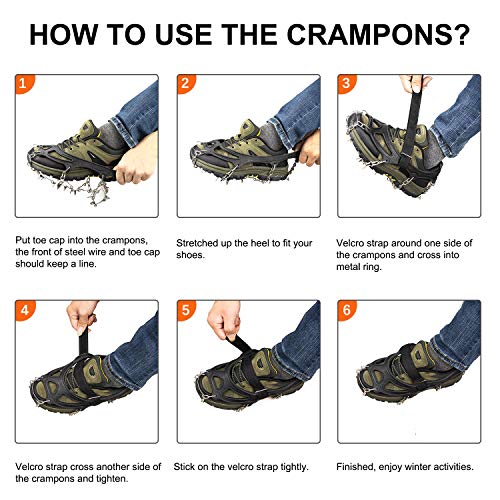 HOW TO USE THE CRAMPONS?

1

Put toe cap into the crampons, the front of steel wire and toe cap should keep a line.

2

Stretched up the heel to fit your shoes.

3

Velcro strap around one side of the crampons and cross into metal ring.

4

Velcro strap cross another side of the crampons and tighten.

5

Stick on the velcro strap tightly.

6

Finished, enjoy winter activities.