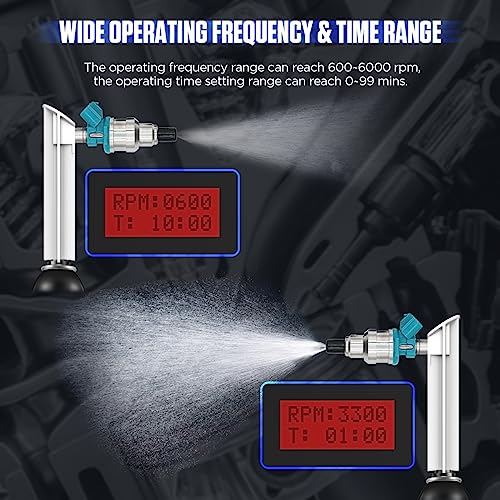 WIDE OPERATING FREQUENCY & TIME RANGE

The operating frequency range can reach 600~6000 rpm, the operating time setting range can reach 0~99 mins.

RPM:0600
T: 10:00

RPM:3300
T: 01:00