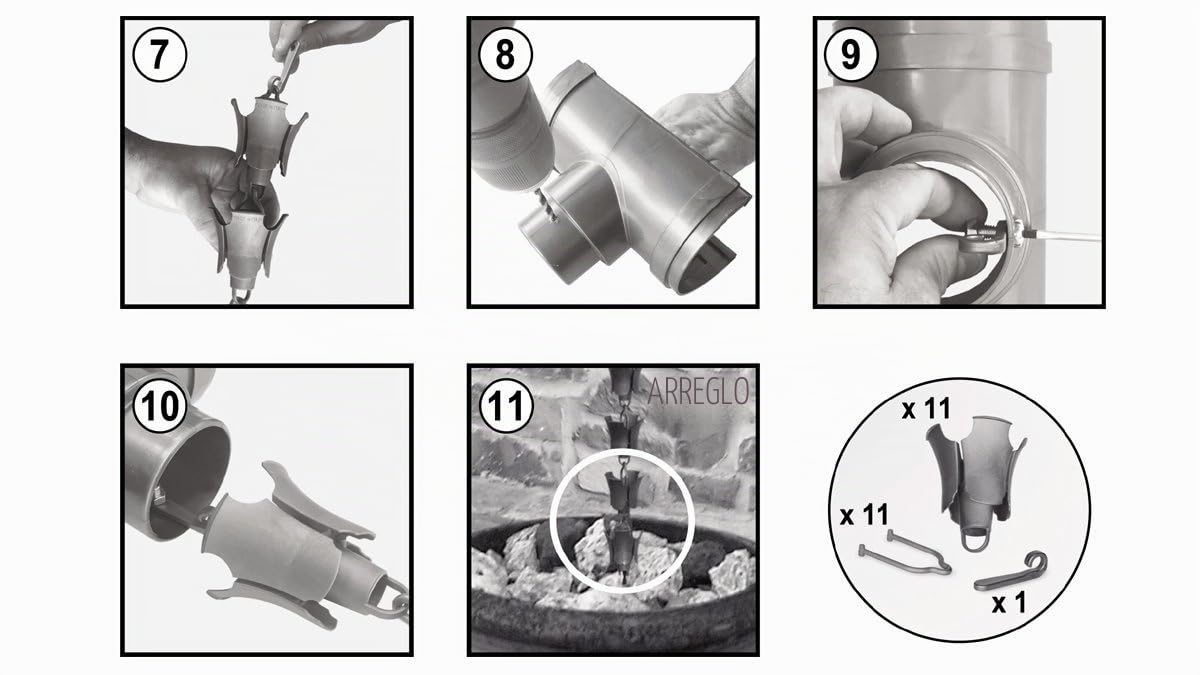 7

8

9

10

11

ARREGLO

x 11

x 11

x 1