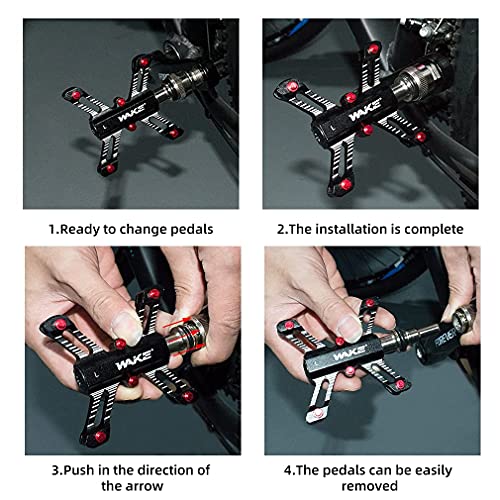 WAKE

1.Ready to change pedals

WAKE

2.The installation is complete

WAKE

3.Push in the direction of the arrow

WAKE

FOREVER

4.The pedals can be easily removed