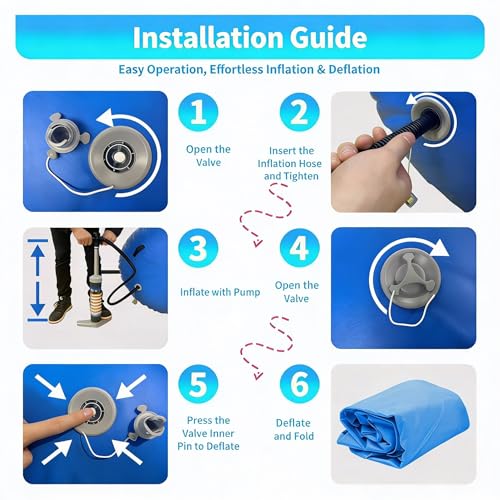 Installation Guide

Easy Operation, Effortless Inflation & Deflation

1

Open the Valve

2

Insert the Inflation Hose and Tighten

3

Inflate with Pump

4

Open the Valve

5

Press the Valve Inner Pin to Deflate

6

Deflate and Fold