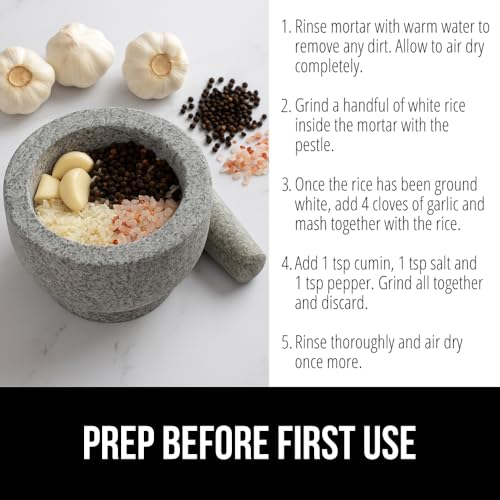 1. Rinse mortar with warm water to remove any dirt. Allow to air dry completely.

2. Grind a handful of white rice inside the mortar with the pestle.

3. Once the rice has been ground white, add 4 cloves of garlic and mash together with the rice.

4. Add 1 tsp cumin, 1 tsp salt and 1 tsp pepper. Grind all together and discard.

5. Rinse thoroughly and air dry once more.

PREP BEFORE FIRST USE