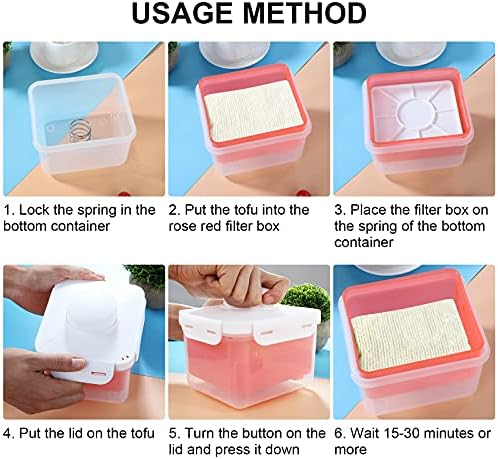 USAGE METHOD

1. Lock the spring in the bottom container

2. Put the tofu into the rose red filter box

3. Place the filter box on the spring of the bottom container

4. Put the lid on the tofu

5. Turn the button on the lid and press it down

6. Wait 15-30 minutes or more