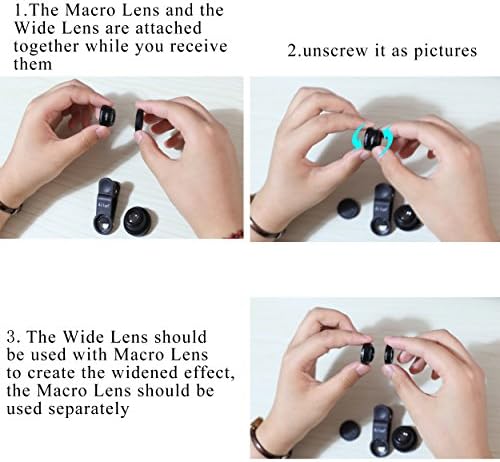 1.The Macro Lens and the Wide Lens are attached together while you receive them

2.unscrew it as pictures

3. The Wide Lens should be used with Macro Lens to create the widened effect, the Macro Lens should be used separately