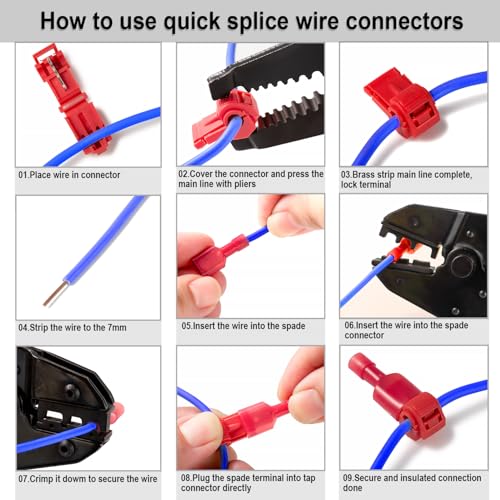 How to use quick splice wire connectors

01.Place wire in connector

02.Cover the connector and press the main line with pliers

03.Brass strip main line complete, lock terminal

04.Strip the wire to the 7mm

05.Insert the wire into the spade

06.Insert the wire into the spade connector

07.Crimp it dowm to secure the wire

08.Plug the spade terminal into tap connector directly

09.Secure and insulated connection done