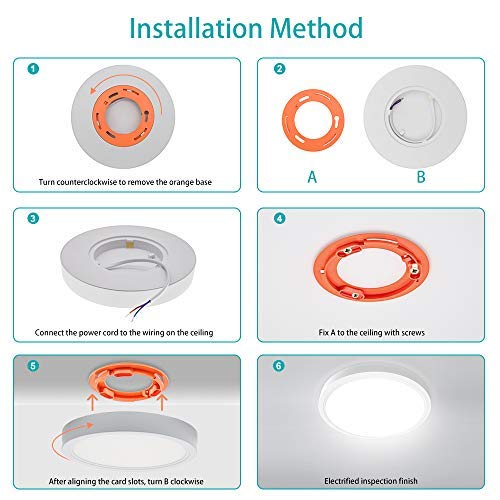 Installation Method

1

Turn counterclockwise to remove the orange base

2

A

B

3

Connect the power cord to the wiring on the ceiling

4

Fix A to the ceiling with screws

5

After aligning the card slots, turn B clockwise

6

Electrified inspection finish