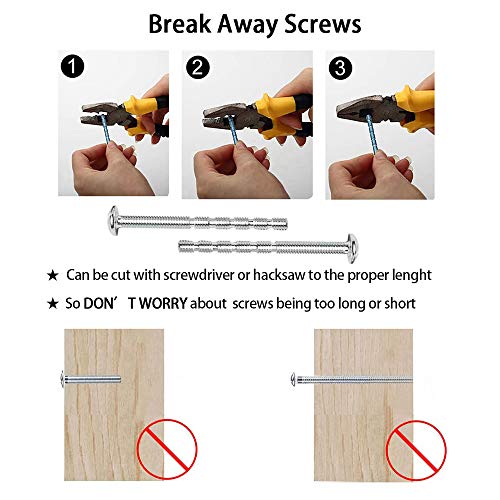 Break Away Screws

1

2

3

★ Can be cut with screwdriver or hacksaw to the proper lenght

★ So DON' T WORRY about screws being too long or short