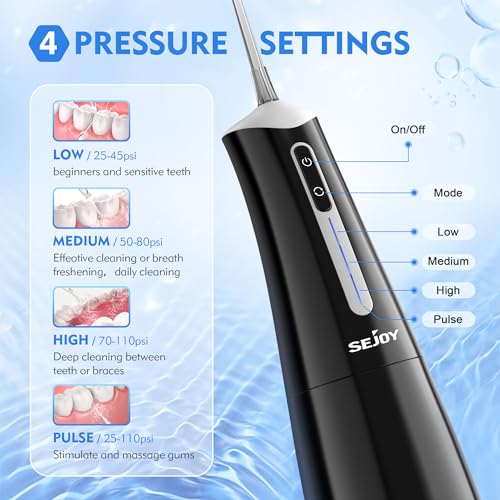 4 PRESSURE SETTINGS

LOW / 25-45psi
beginners and sensitive teeth

MEDIUM / 50-80psi
Effeotive cleaning or breath freshening, daily cleaning

HIGH / 70-110psi
Deep cleaning between teeth or braces

PULSE / 25-110psi
Stimulate and massage gums

On/Off

Mode

Low

Medium

High

Pulse

SEJOY