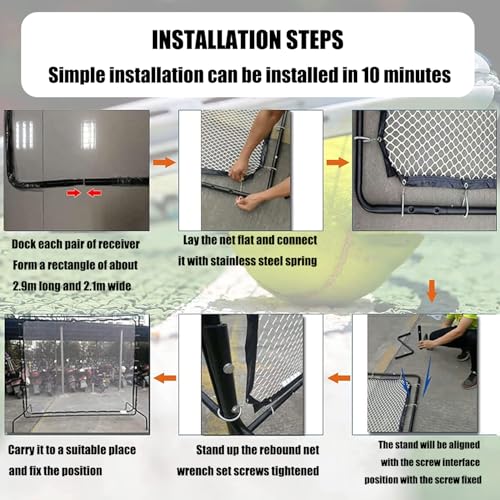 INSTALLATION STEPS
Simple installation can be installed in 10 minutes

Dock each pair of receiver
Form a rectangle of about 2.9m long and 2.1m wide

Lay the net flat and connect it with stainless steel spring

The stand will be aligned with the screw interface position with the screw fixed

Stand up the rebound net wrench set screws tightened

Carry it to a suitable place and fix the position