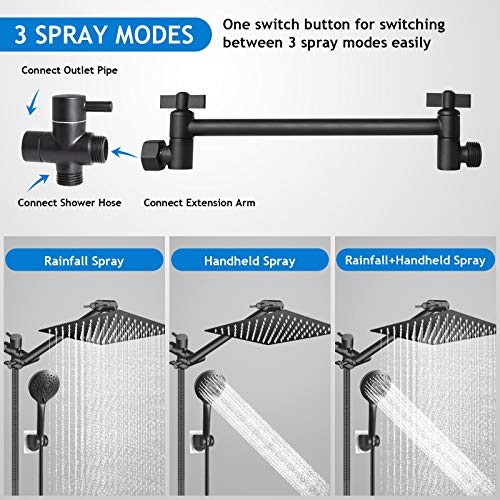 3 SPRAY MODES

One switch button for switching between 3 spray modes easily

Connect Outlet Pipe

Connect Shower Hose

Connect Extension Arm

Rainfall Spray

Handheld Spray

Rainfall+Handheld Spray