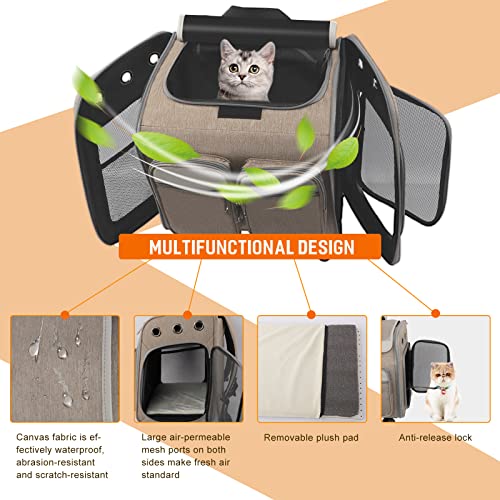 MULTIFUNCTIONAL DESIGN

Canvas fabric is effectively waterproof, abrasion-resistant and scratch-resistant

Large air-permeable mesh ports on both sides make fresh air standard

Removable plush pad

Anti-release lock