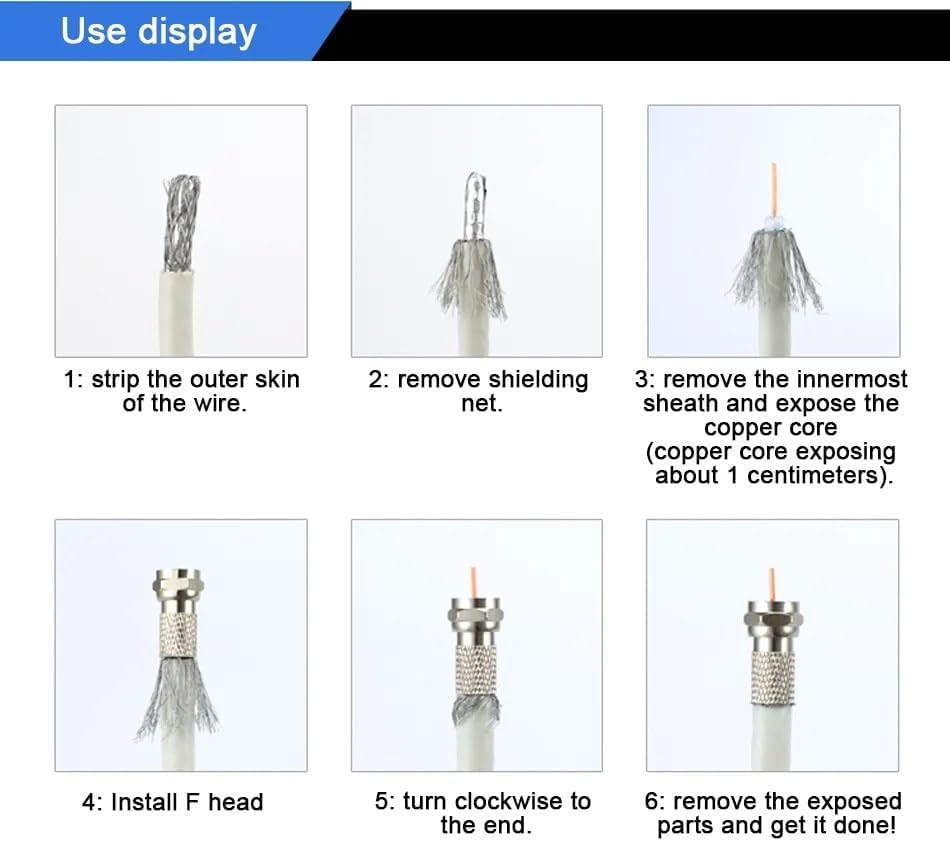 Use display

1: strip the outer skin of the wire.

2: remove shielding net.

3: remove the innermost sheath and expose the copper core (copper core exposing about 1 centimeters).

4: Install F head

5: turn clockwise to the end.

6: remove the exposed parts and get it done!