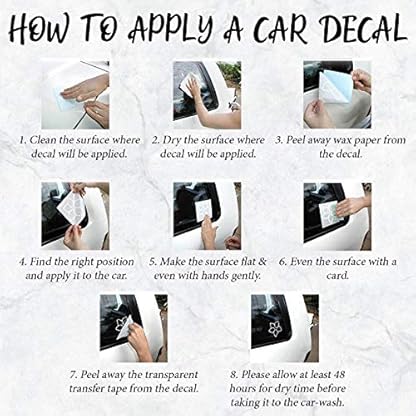 HOW TO APPLY A CAR DECAL

1. Clean the surface where decal will be applied.

2. Dry the surface where decal will be applied.

3. Peel away wax paper from the decal.

4. Find the right position and apply it to the car.

5. Make the surface flat & even with hands gently.

6. Even the surface with a card.

7. Peel away the transparent transfer tape from the decal.

8. Please allow at least 48 hours for dry time before taking it to the car-wash.