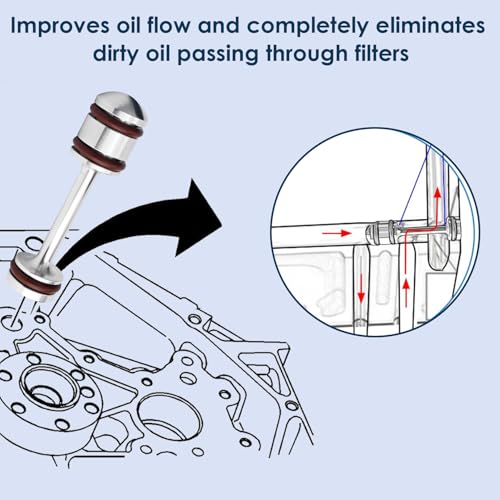 Improves oil flow and completely eliminates dirty oil passing through filters