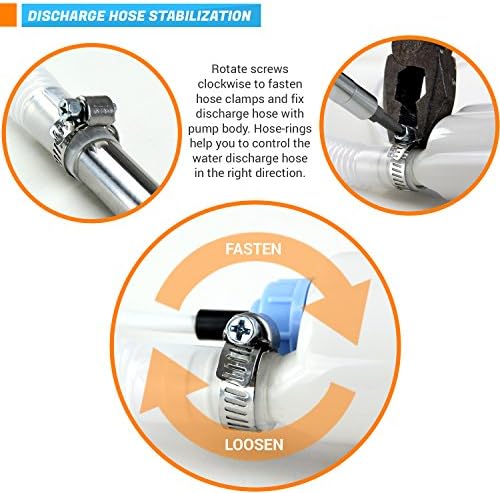 DISCHARGE HOSE STABILIZATION

Rotate screws clockwise to fasten hose clamps and fix discharge hose with pump body. Hose-rings help you to control the water discharge hose in the right direction.

FASTEN

LOOSEN