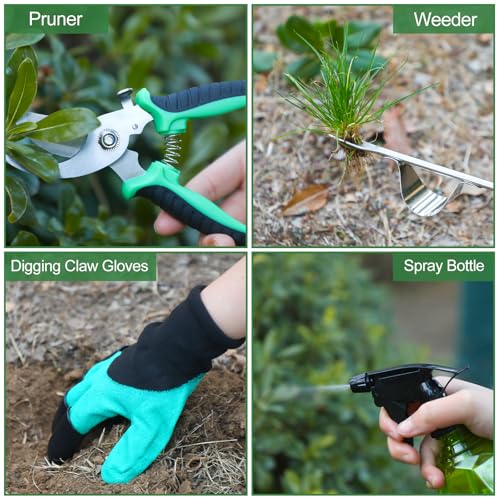 Pruner

Weeder

Digging Claw Gloves

Spray Bottle