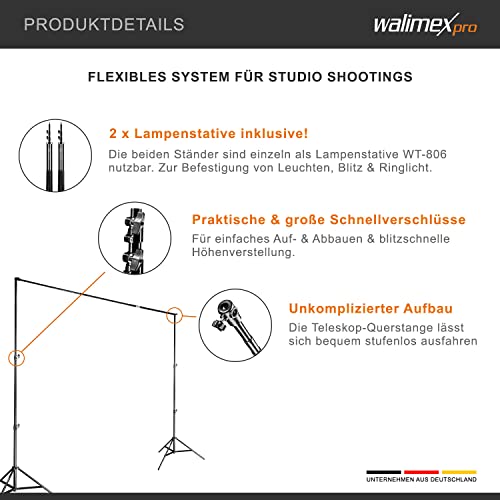 PRODUKTDETAILS

walimex pro

FLEXIBLES SYSTEM FÜR STUDIO SHOOTINGS

2 x Lampenstative inklusive!

Die beiden Ständer sind einzeln als Lampenstative WT-806 nutzbar. Zur Befestigung von Leuchten, Blitz & Ringlicht.

Praktische & große Schnellverschlüsse

Für einfaches Auf- & Abbauen & blitzschnelle Höhenverstellung.

Unkomplizierter Aufbau

Die Teleskop-Querstange lässt sich bequem stufenlos ausfahren

UNTERNEHMEN AUS DEUTSCHLAND