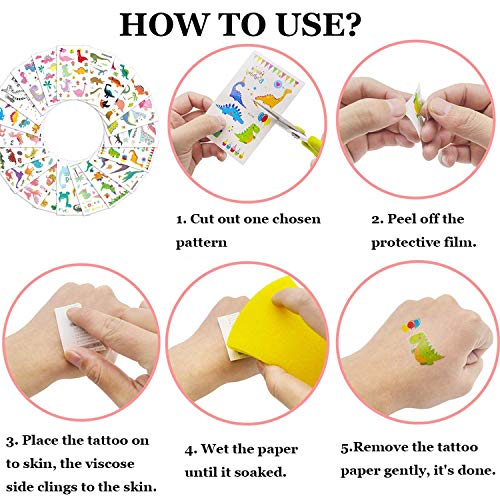 HOW TO USE?

1. Cut out one chosen pattern

2. Peel off the protective film.

3. Place the tattoo on to skin, the viscose side clings to the skin.

4. Wet the paper until it soaked.

5.Remove the tattoo paper gently, it's done.