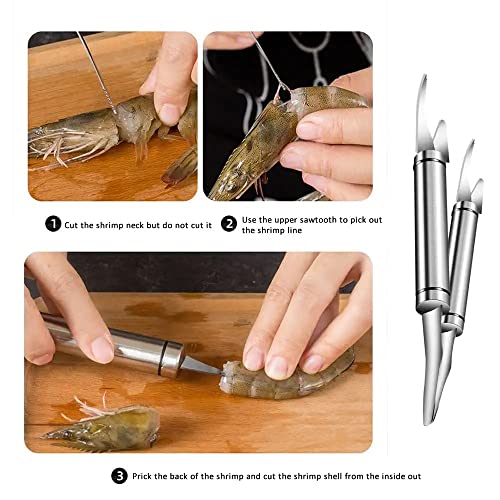 1 Cut the shrimp neck but do not cut it

2 Use the upper sawtooth to pick out the shrimp line

3 Prick the back of the shrimp and cut the shrimp shell from the inside out