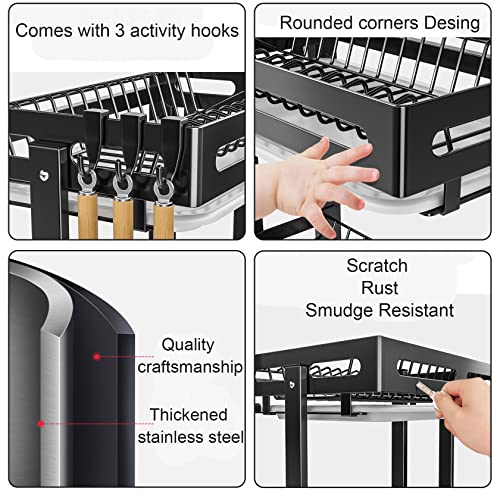 Comes with 3 activity hooks

Rounded corners Desing

Quality craftsmanship

Thickened stainless steel

Scratch
Rust
Smudge Resistant