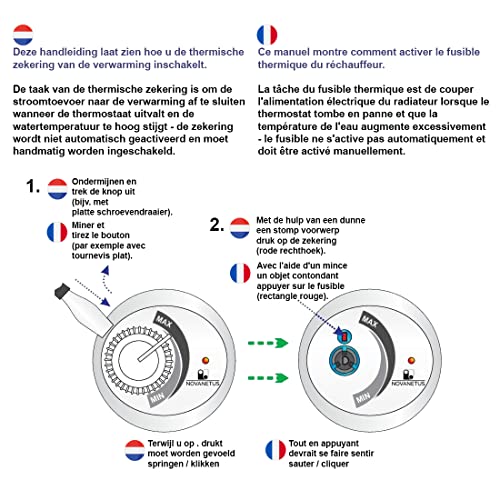 Deze handleiding laat zien hoe u de thermische zekering van de verwarming inschakelt.

De taak van de thermische zekering is om de stroomtoevoer naar de verwarming af te sluiten wanneer de thermostaat uitvalt en de watertemperatuur te hoog stijgt - de zekering wordt niet automatisch geactiveerd en moet handmatig worden ingeschakeld.

Ce manuel montre comment activer le fusible thermique du réchauffeur.

La tâche du fusible thermique est de couper l'alimentation électrique du radiateur lorsque le thermostat tombe en panne et que la température de l'eau augmente excessivement - le fusible ne s'active pas automatiquement et doit être activé manuellement.

1. Ondermijnen en trek de knop uit (bijv. met platte schroevendraaier).

Miner et tirez le bouton (par exemple avec tournevis plat).

MAX
MIN
NOVANETUS

2. Met de hulp van een dunne een stomp voorwerp druk op de zekering (rode rechthoek).

Avec l'aide d'un mince un objet contondant appuyer sur le fusible (rectangle rouge).

MAX
MIN
NOVANETUS

Terwijl u op . drukt moet worden gevoeld springen / klikken

Tout en appuyant devrait se faire sentir sauter / cliquer