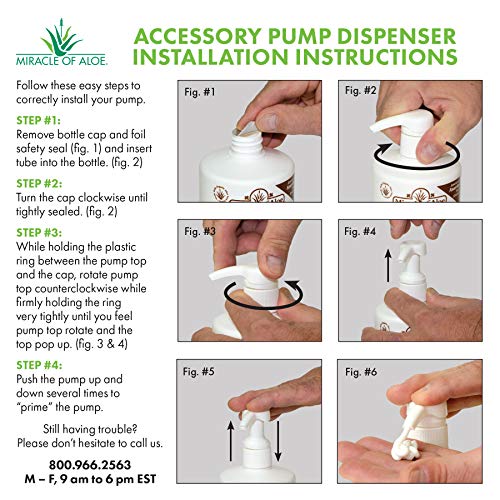 MIRACLE OF ALOE.

ACCESSORY PUMP DISPENSER INSTALLATION INSTRUCTIONS

Follow these easy steps to correctly install your pump.

STEP #1:
Remove bottle cap and foil safety seal (fig. 1) and insert tube into the bottle. (fig. 2)

STEP #2:
Turn the cap clockwise until tightly sealed. (fig. 2)

STEP #3:
While holding the plastic ring between the pump top and the cap, rotate pump top counterclockwise while firmly holding the ring very tightly until you feel pump top rotate and the top pop up. (fig. 3 & 4)

STEP #4:
Push the pump up and down several times to "prime" the pump.

Still having trouble? Please don't hesitate to call us.

800.966.2563
M – F, 9 am to 6 pm EST

Fig. #1

Fig. #2

Fig. #3

Fig. #4

Fig. #5

Fig. #6