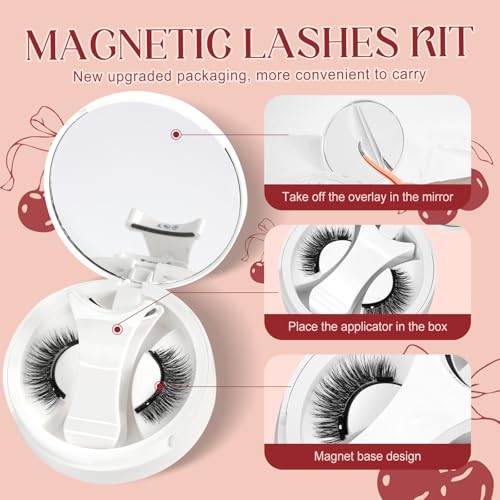 MAGNETIC LASHES KIT
New upgraded packaging, more convenient to carry

Take off the overlay in the mirror

Place the applicator in the box

Magnet base design