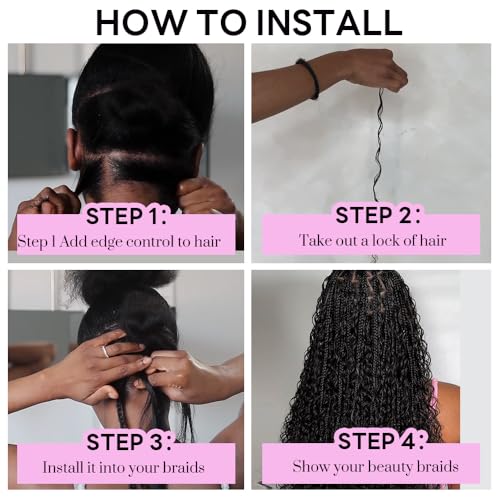 HOW TO INSTALL

STEP 1:
Step 1 Add edge control to hair

STEP 2:
Take out a lock of hair

STEP 3:
Install it into your braids

STEP 4:
Show your beauty braids