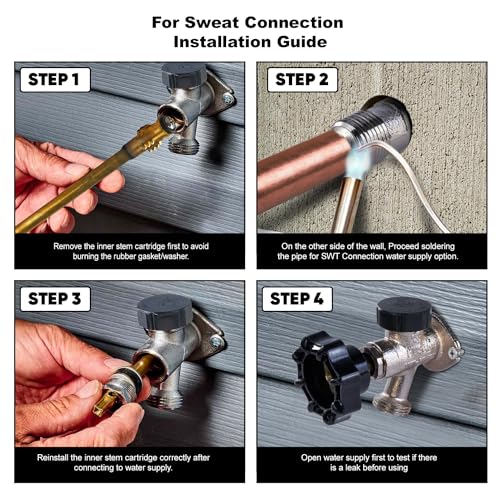 For Sweat Connection
Installation Guide

STEP 1

Remove the inner stem cartridge first to avoid burning the rubber gasket/washer.

STEP 2

On the other side of the wall, Proceed soldering the pipe for SWT Connection water supply option.

STEP 3

Reinstall the inner stem cartridge correctly after connecting to water supply.

STEP 4

Open water supply first to test if there is a leak before using