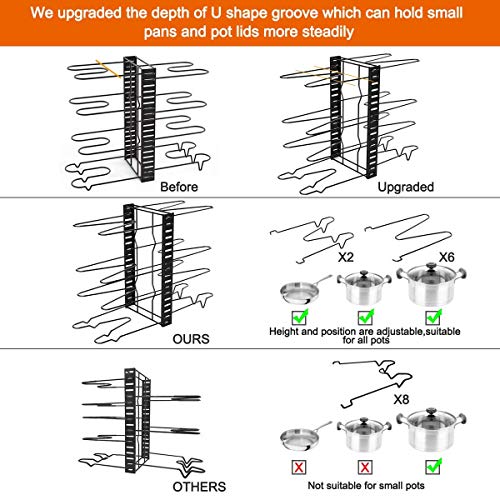 We upgraded the depth of U shape groove which can hold small pans and pot lids more steadily

Before

Upgraded

OURS

X2

X6

Height and position are adjustable,suitable for all pots

OTHERS

X8

Not suitable for small pots