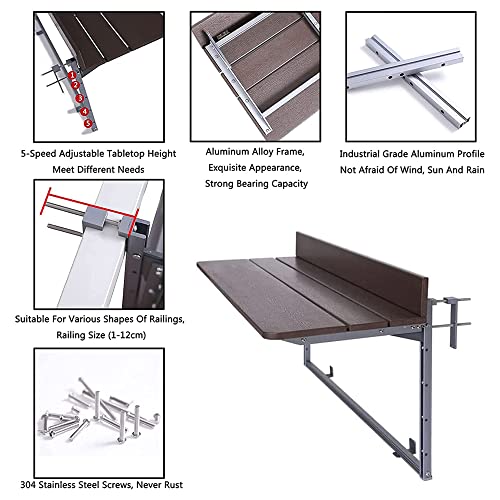 1
2
3
4
5

5-Speed Adjustable Tabletop Height
Meet Different Needs

Aluminum Alloy Frame,
Exquisite Appearance,
Strong Bearing Capacity

Industrial Grade Aluminum Profile
Not Afraid Of Wind, Sun And Rain

Suitable For Various Shapes Of Railings,
Railing Size (1-12cm)

304 Stainless Steel Screws, Never Rust