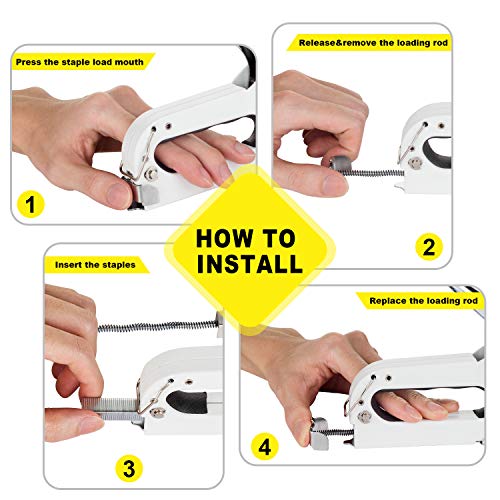 Press the staple load mouth

1

Release&remove the loading rod

2

HOW TO INSTALL

Insert the staples

3

Replace the loading rod

4