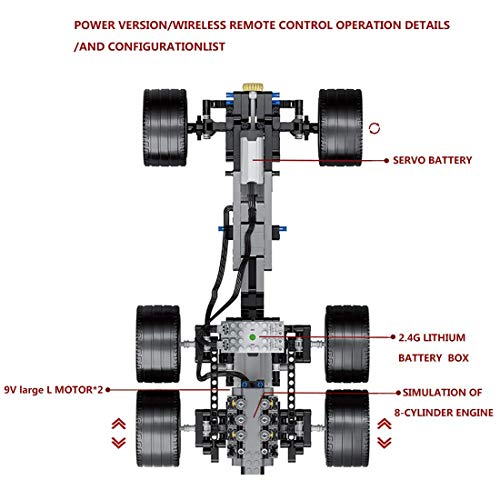 POWER VERSION/WIRELESS REMOTE CONTROL OPERATION DETAILS /AND CONFIGURATIONLIST

SERVO BATTERY

2.4G LITHIUM BATTERY BOX

9V large L MOTOR*2

SIMULATION OF 8-CYLINDER ENGINE