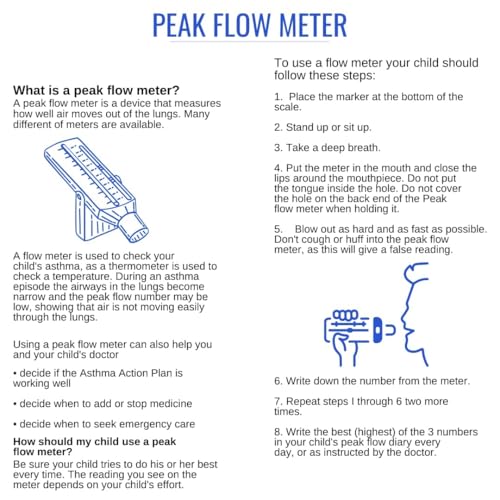 PEAK FLOW METER

What is a peak flow meter?
A peak flow meter is a device that measures how well air moves out of the lungs. Many different of meters are available.

A flow meter is used to check your child's asthma, as a thermometer is used to check a temperature. During an asthma episode the airways in the lungs become narrow and the peak flow number may be low, showing that air is not moving easily through the lungs.

Using a peak flow meter can also help you and your child's doctor

• decide if the Asthma Action Plan is working well

• decide when to add or stop medicine

• decide when to seek emergency care

How should my child use a peak flow meter?
Be sure your child tries to do his or her best every time. The reading you see on the meter depends on your child's effort.

To use a flow meter your child should follow these steps:

1. Place the marker at the bottom of the scale.

2. Stand up or sit up.

3. Take a deep breath.

4. Put the meter in the mouth and close the lips around the mouthpiece. Do not put the tongue inside the hole. Do not cover the hole on the back end of the Peak flow meter when holding it.

5. Blow out as hard and as fast as possible. Don't cough or huff into the peak flow meter, as this will give a false reading.

6. Write down the number from the meter.

7. Repeat steps I through 6 two more times.

8. Write the best (highest) of the 3 numbers in your child's peak flow diary every day, or as instructed by the doctor.