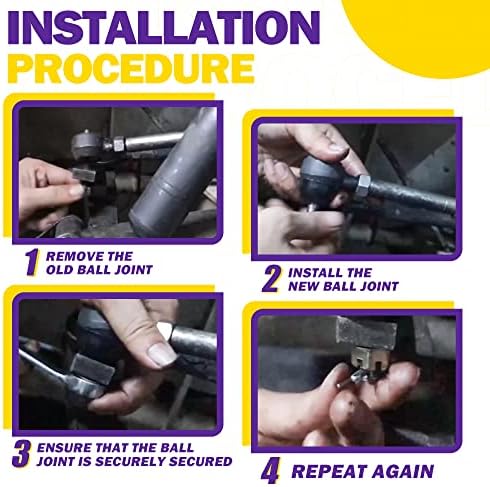 INSTALLATION
PROCEDURE

1 REMOVE THE OLD BALL JOINT

2 INSTALL THE NEW BALL JOINT

3 ENSURE THAT THE BALL JOINT IS SECURELY SECURED

4 REPEAT AGAIN