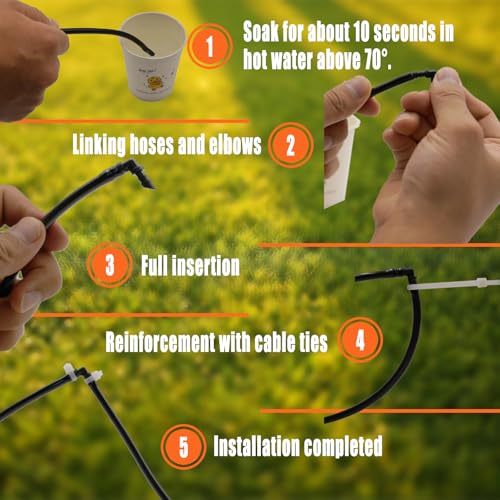 1 Soak for about 10 seconds in hot water above 70°.

Linking hoses and elbows 2

3 Full insertion

Reinforcement with cable ties 4

5 Installation completed