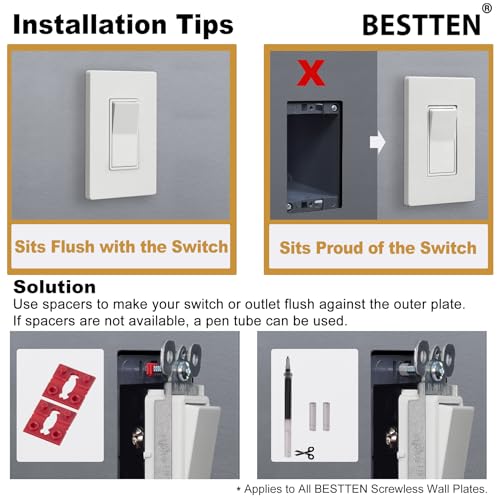 Installation Tips

BESTTEN®

Sits Flush with the Switch

X

Sits Proud of the Switch

Solution
Use spacers to make your switch or outlet flush against the outer plate. If spacers are not available, a pen tube can be used.

* Applies to All BESTTEN Screwless Wall Plates.