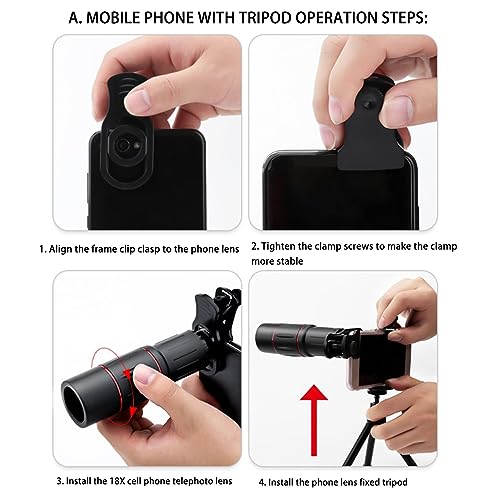 A. MOBILE PHONE WITH TRIPOD OPERATION STEPS:

1. Align the frame clip clasp to the phone lens

2. Tighten the clamp screws to make the clamp more stable

3. Install the 18X cell phone telephoto lens

4. Install the phone lens fixed tripod